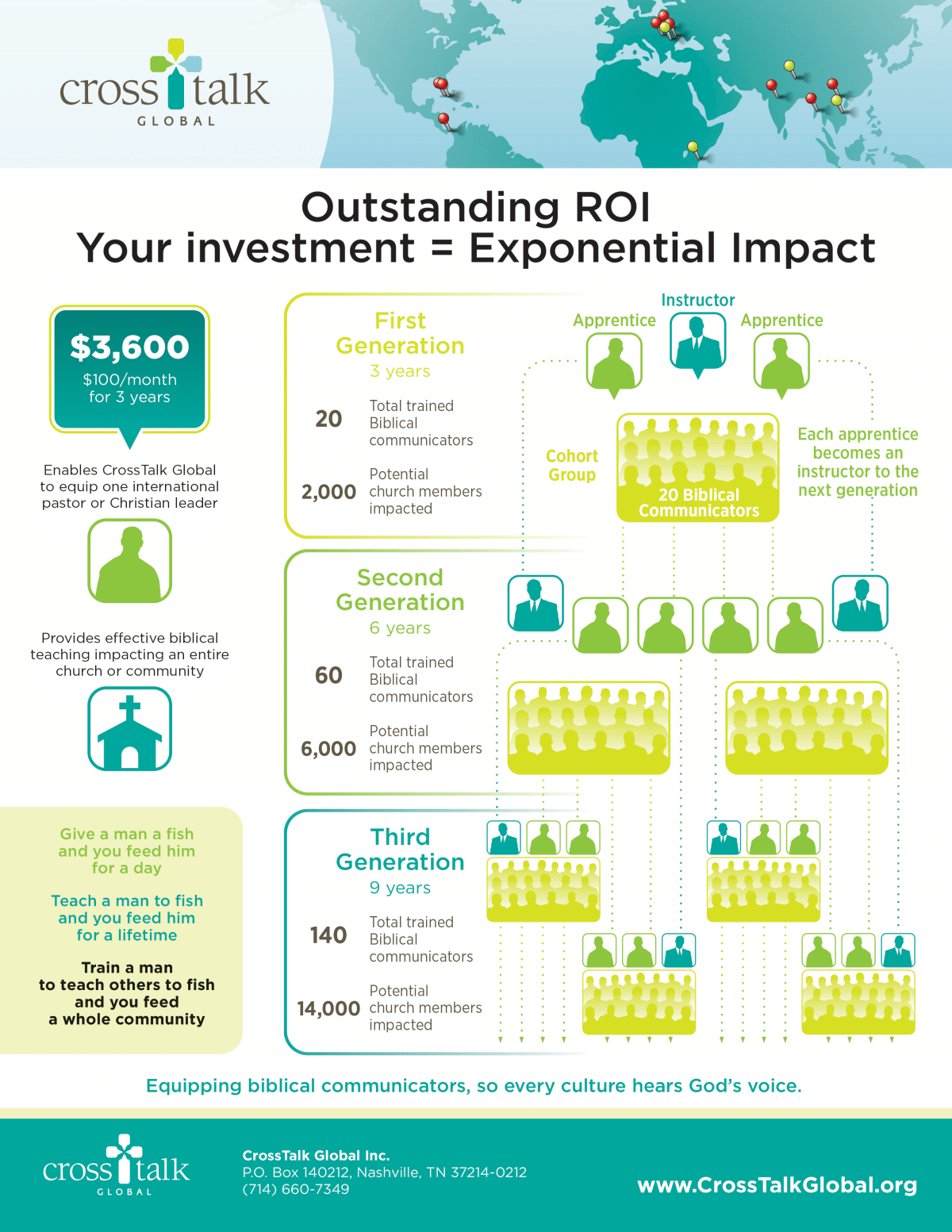 cross talk
GLOBAL

Outstanding ROI
Your investment = Exponential Impact

$3,600
$100/month for 3 years

Enables CrossTalk Global to equip one international pastor or Christian leader

Provides effective biblical teaching impacting an entire church or community

Give a man a fish and you feed him for a day

Teach a man to fish and you feed him for a lifetime

Train a man to teach others to fish and you feed a whole community

First Generation
3 years

20 Total trained Biblical communicators

2,000 Potential church members impacted

Instructor
Apprentice
Apprentice

Cohort Group

20 Biblical Communicators

Each apprentice becomes an instructor to the next generation

Second Generation
6 years

60 Total trained Biblical communicators

6,000 Potential church members impacted

Third Generation
9 years

140 Total trained Biblical communicators

14,000 Potential church members impacted

Equipping biblical communicators, so every culture hears God's voice.

cross talk
GLOBAL

CrossTalk Global Inc.
P.O. Box 140212, Nashville, TN 37214-0212
(714) 660-7349

www.CrossTalkGlobal.org